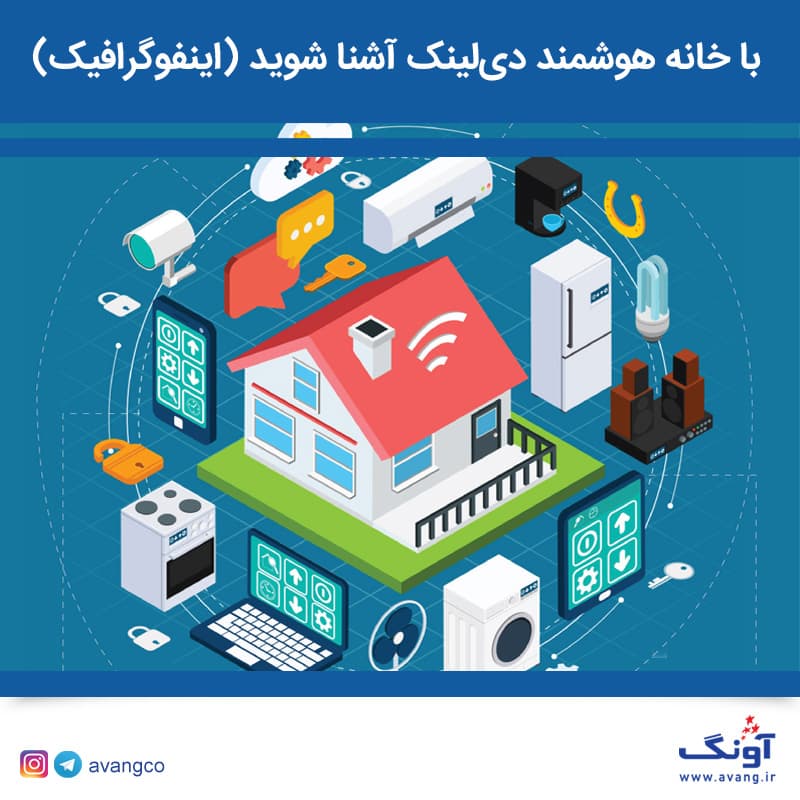 با خانه هوشمند دی‌لینک آشنا شوید (اینفوگرافیک)

avangco

آونگ
www.avang.ir