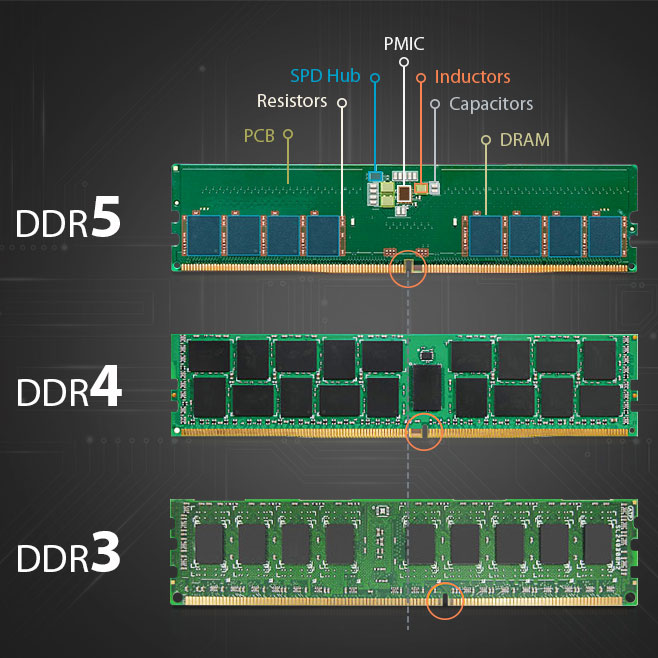 PMIC
SPD Hub
Inductors
Resistors
Capacitors
PCB
DRAM
DDR5
DDR4
DDR3